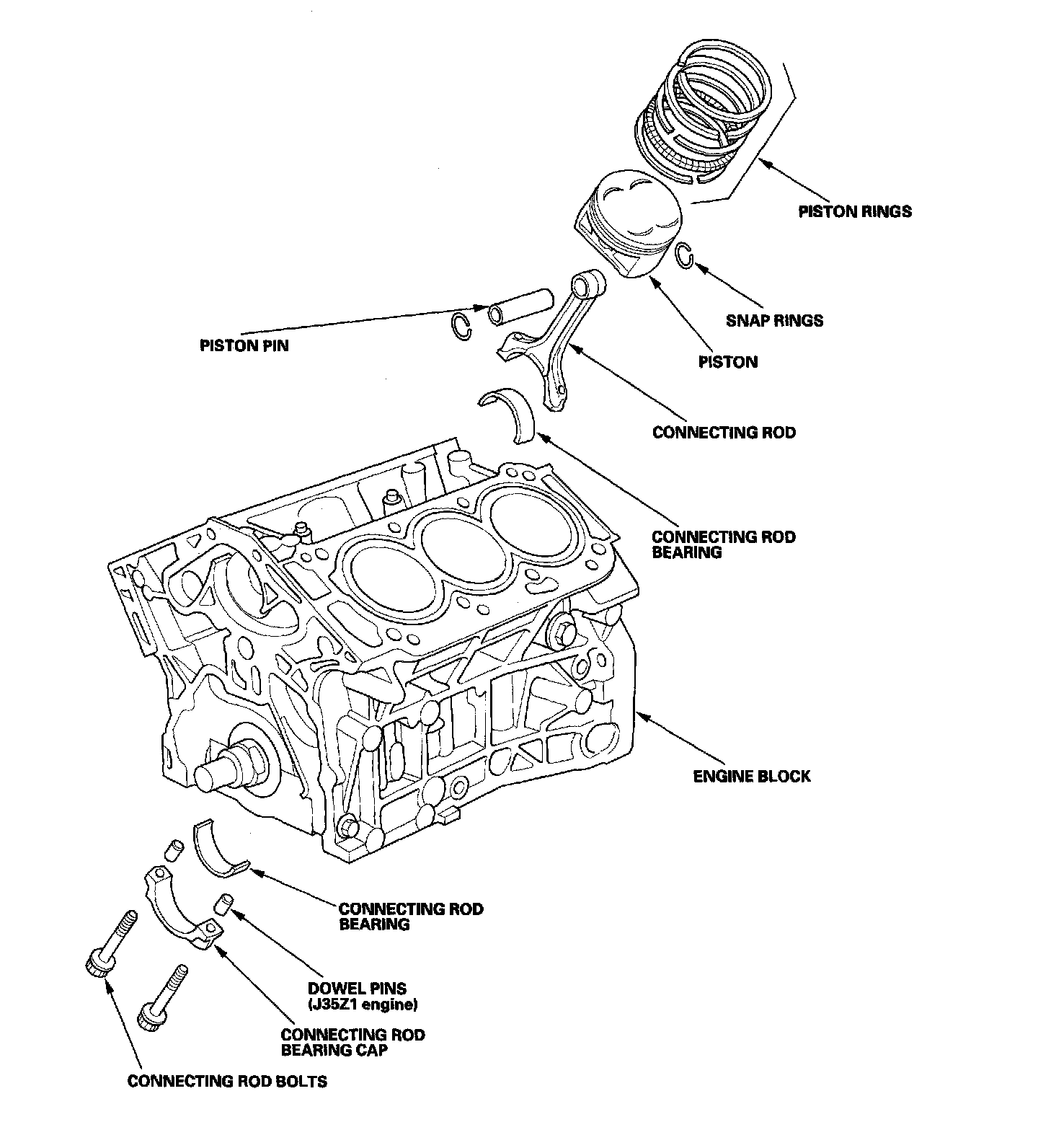 PISTON RINGS

SNAP RINGS

PISTON PIN

PISTON

CONNECTING ROD

CONNECTING ROD BEARING

ENGINE BLOCK

CONNECTING ROD BEARING

DOWEL PINS (J35Z1 engine)

CONNECTING ROD BEARING CAP

CONNECTING ROD BOLTS