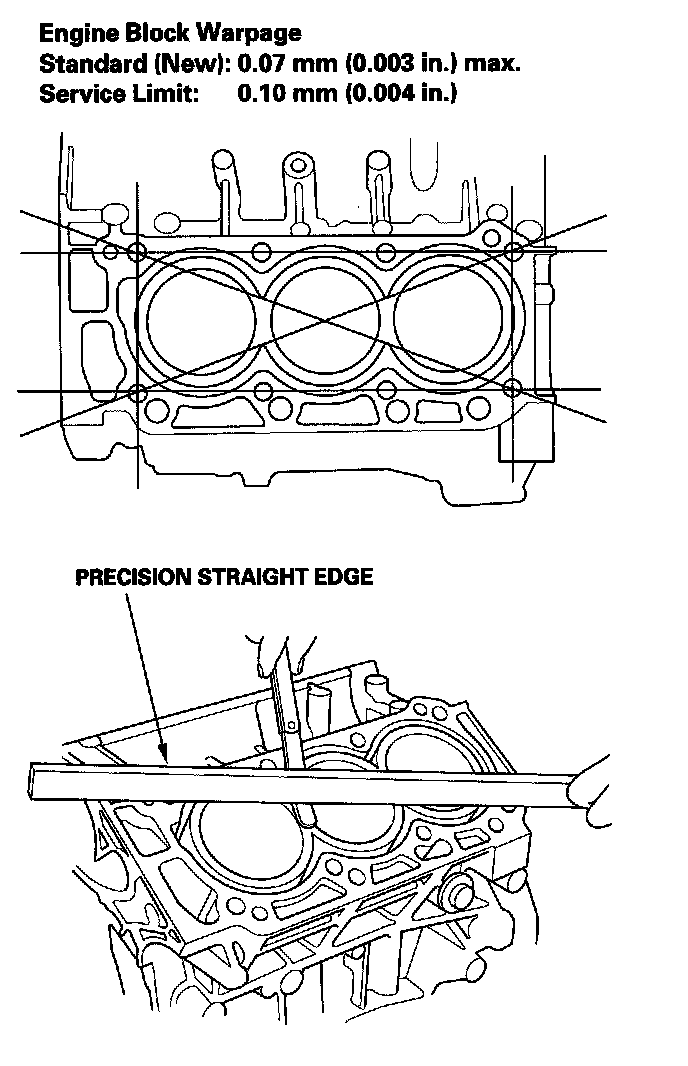 Engine Block Warpage
Standard (New): 0.07 mm (0.003 in.) max.
Service Limit: 0.10 mm (0.004 in.)

PRECISION STRAIGHT EDGE