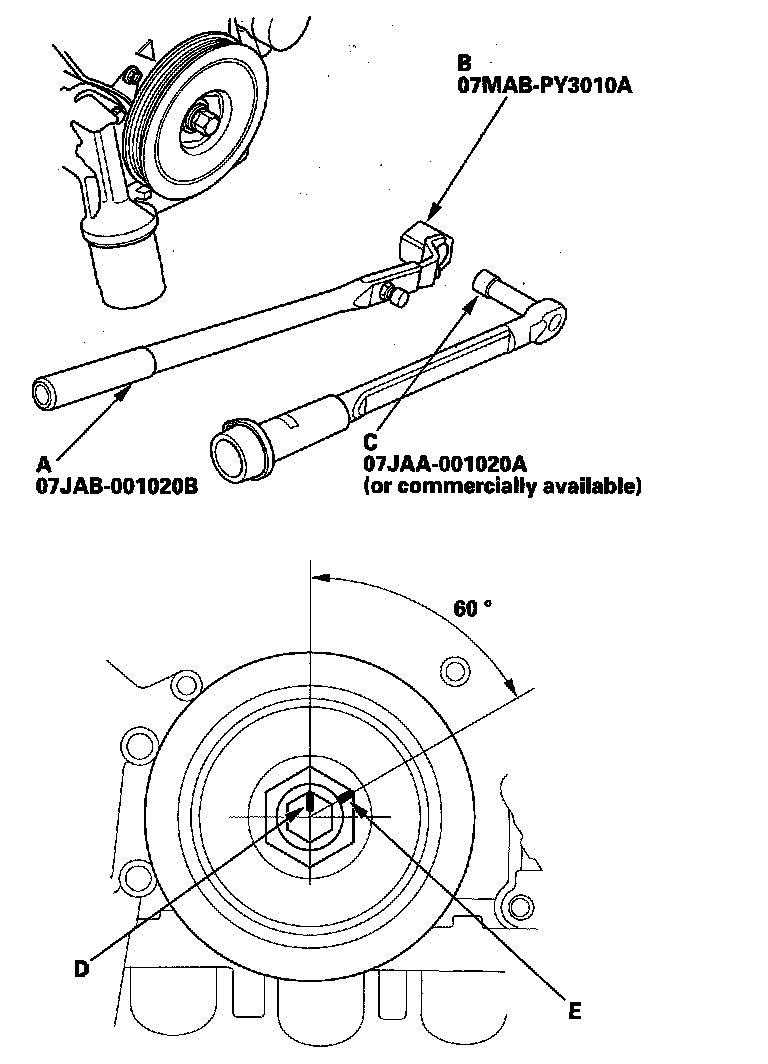 B
07MAB-PY3010A

A
07JAB-001020B

C
07JAA-001020A
(or commercially available)

60 °

D

E