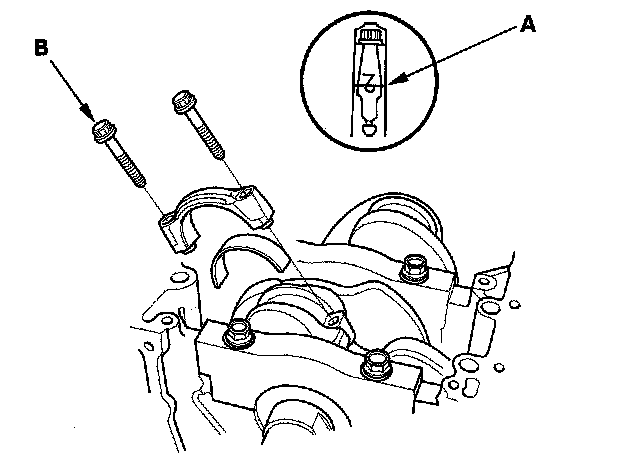 B

A

2