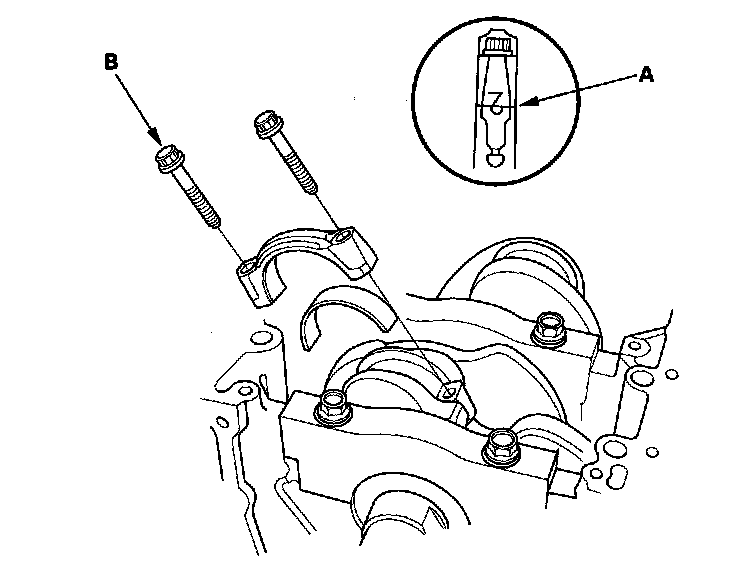 B

A

7