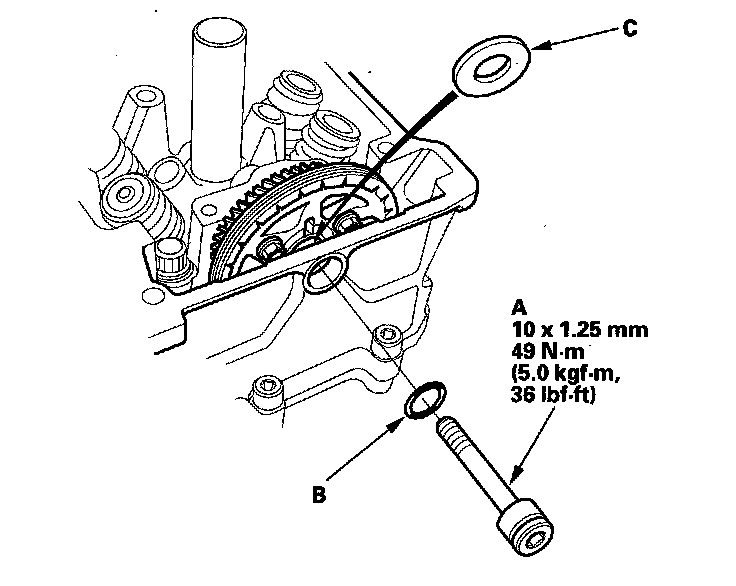 C

A
10 x 1.25 mm
49 N·m
(5.0 kgf·m,
36 lbf·ft)

B