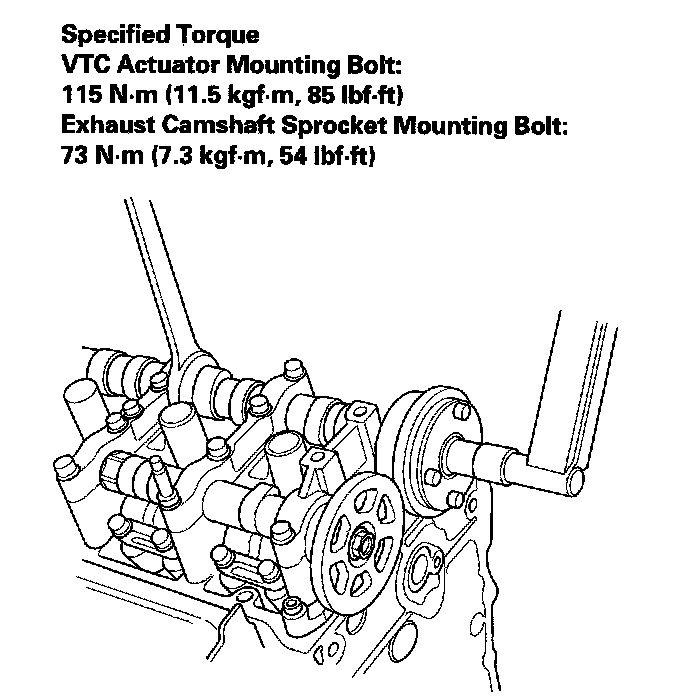 Specified Torque
VTC Actuator Mounting Bolt:
115 N·m (11.5 kgf·m, 85 lbf·ft)
Exhaust Camshaft Sprocket Mounting Bolt:
73 N·m (7.3 kgf·m, 54 lbf·ft)