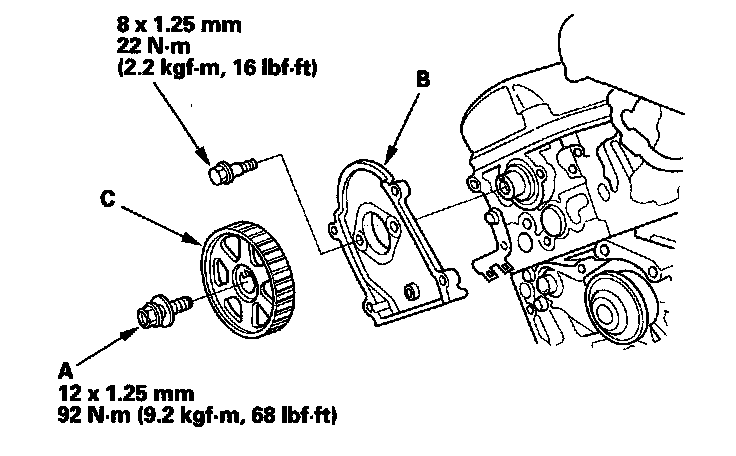 8 x 1.25 mm
22 N·m
(2.2 kgf·m, 16 lbf·ft)

B

C

A
12 x 1.25 mm
92 N·m (9.2 kgf·m, 68 lbf·ft)