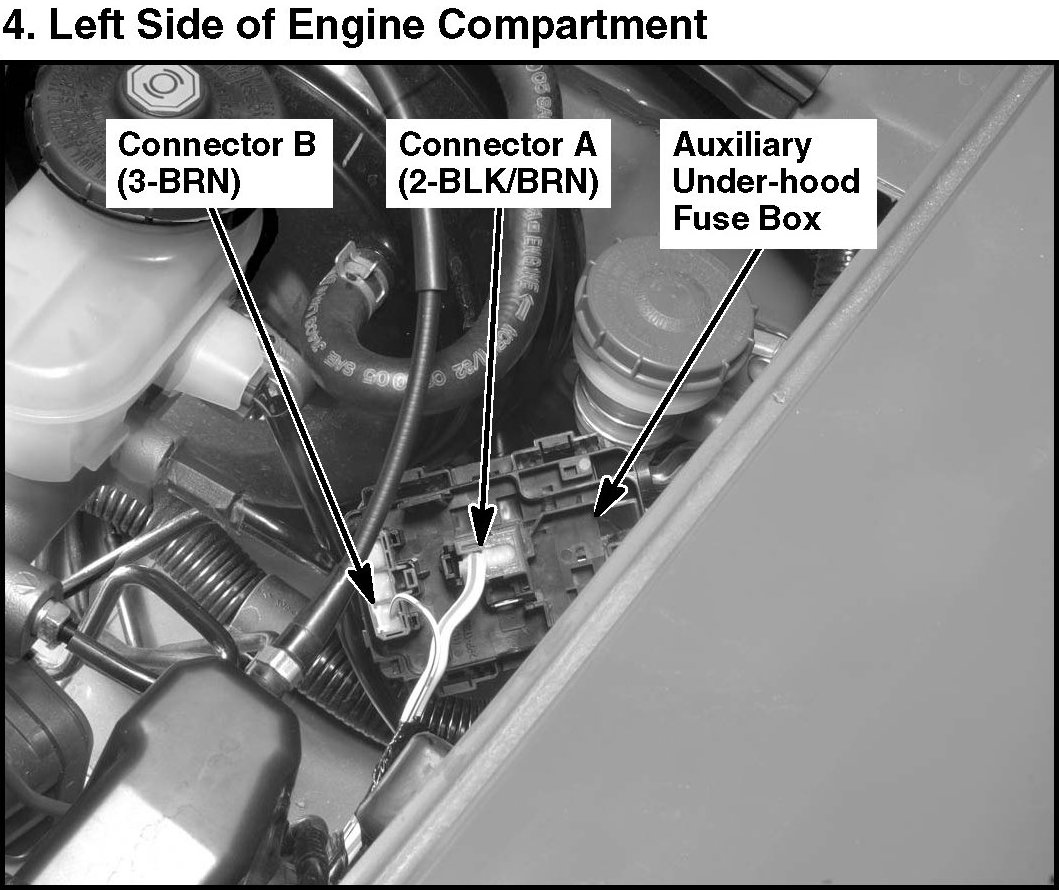 4. Left Side of Engine Compartment

Connector B
(3-BRN)

Connector A
(2-BLK/BRN)

Auxiliary
Under-hood
Fuse Box