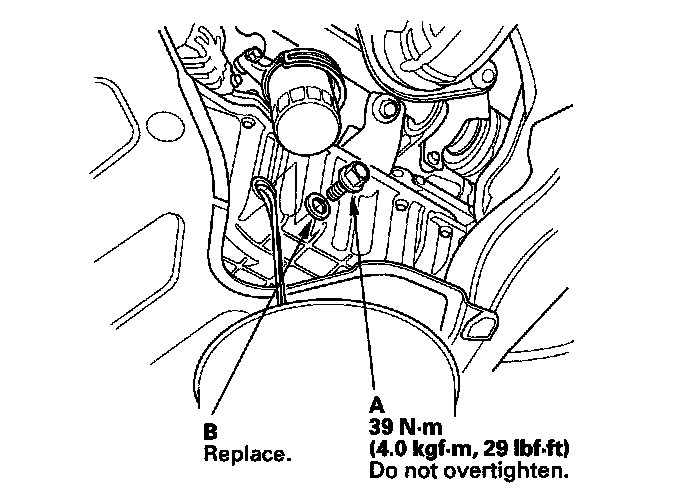 B
Replace.

A
39 N·m
(4.0 kgf·m, 29 lbf·ft)
Do not overtighten.