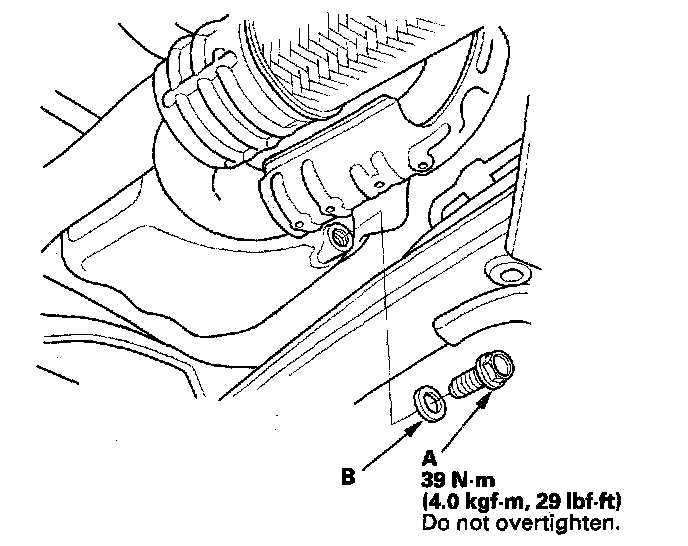 B

A
39 N·m
(4.0 kgf·m, 29 lbf·ft)
Do not overtighten.