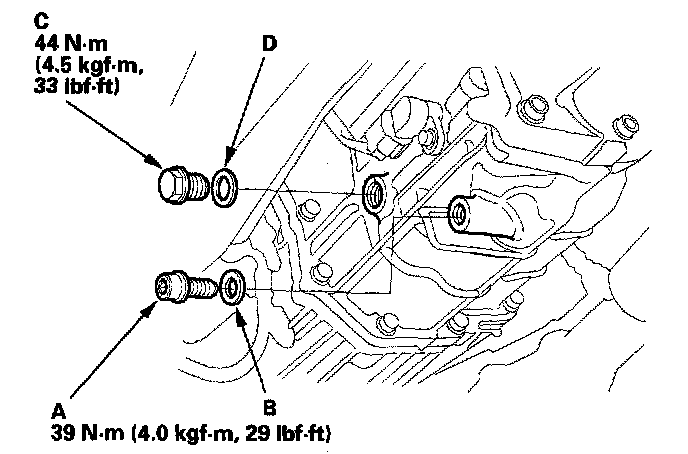 C
44 N·m
(4.5 kgf·m,
33 lbf·ft)

D

A
39 N·m (4.0 kgf·m, 29 lbf·ft)

B