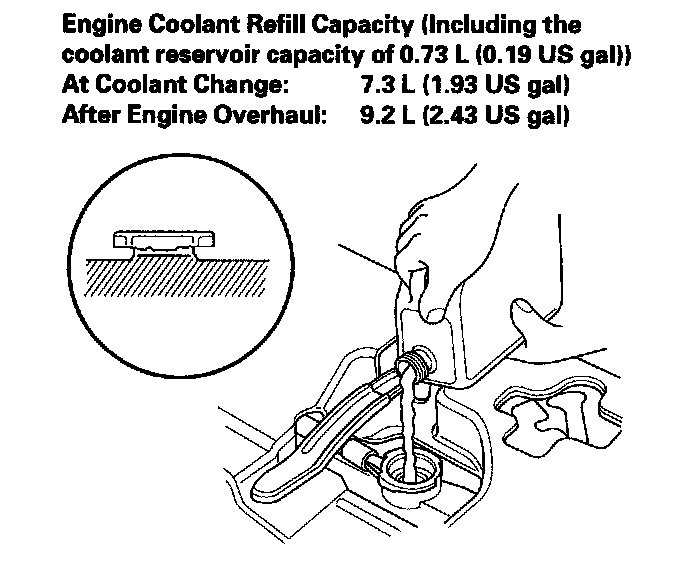 Engine Coolant Refill Capacity (Including the coolant reservoir capacity of 0.73 L (0.19 US gal))
At Coolant Change: 7.3 L (1.93 US gal)
After Engine Overhaul: 9.2 L (2.43 US gal)