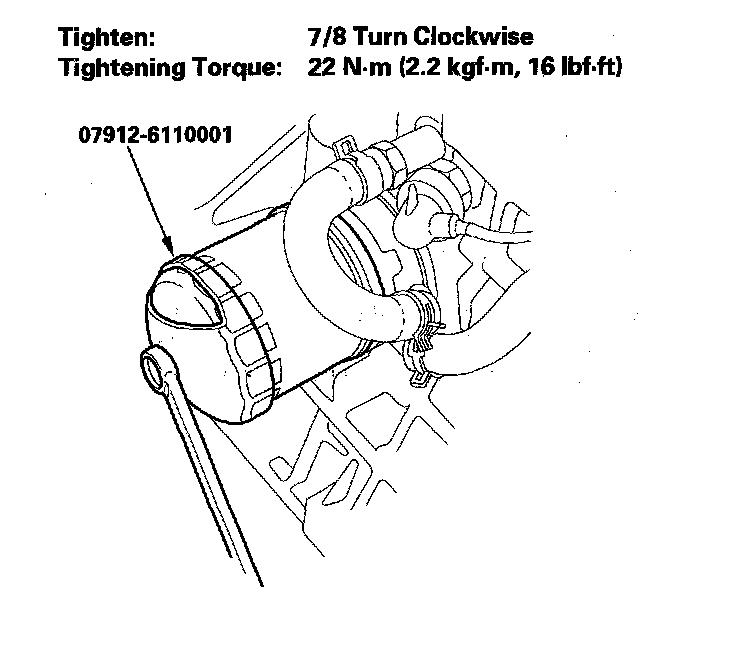 Tighten: 7/8 Turn Clockwise
Tightening Torque: 22 N·m (2.2 kgf·m, 16 lbf·ft)

07912-6110001