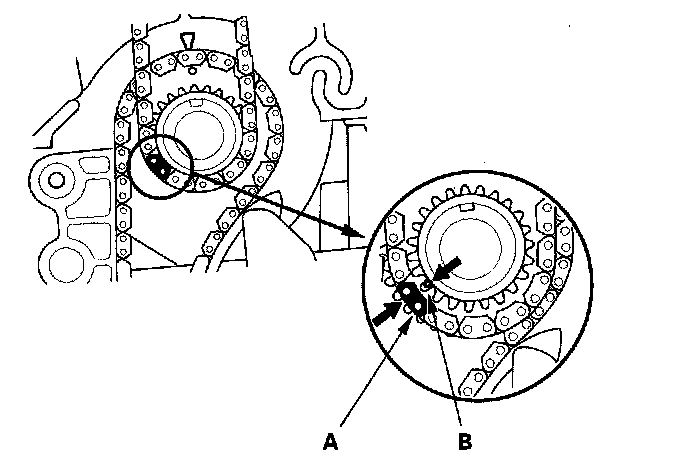 A
B