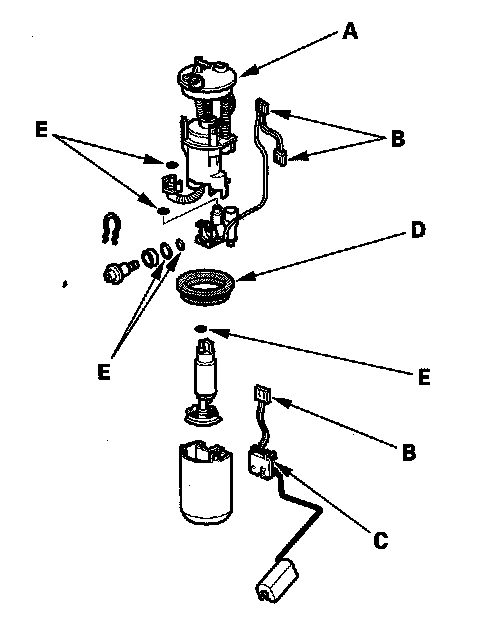 A

E

B

D

E

E

B

C