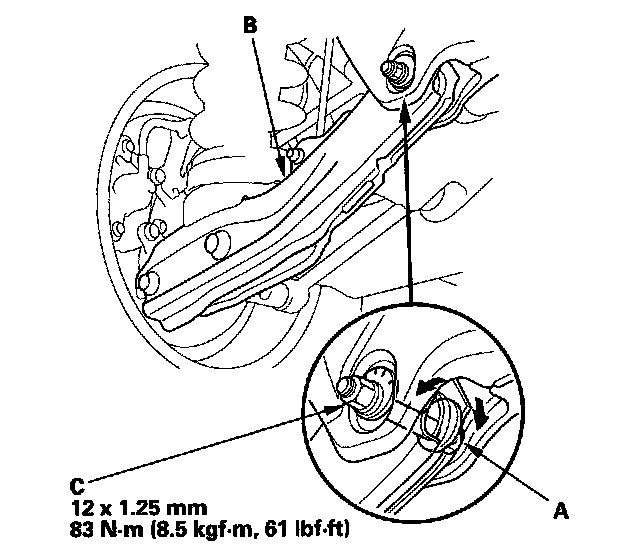 B

C
12 x 1.25 mm
83 N·m (8.5 kgf·m, 61 lbf·ft)

A