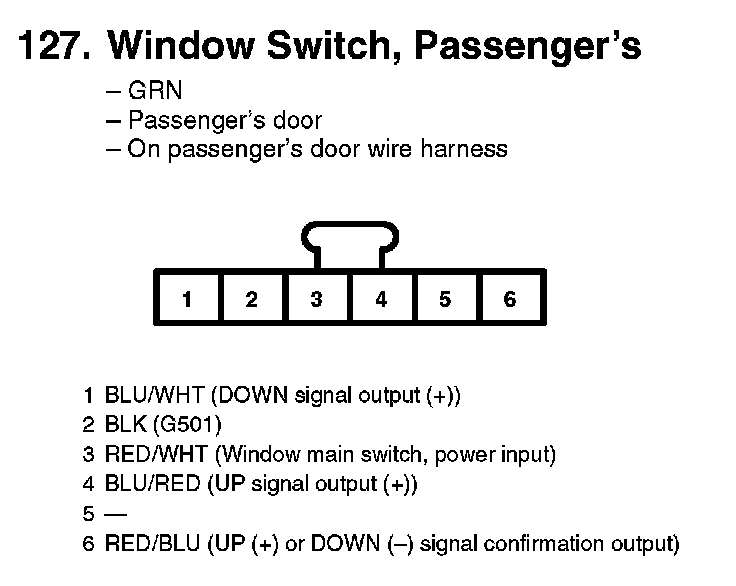 127. Window Switch, Passenger's

– GRN
– Passenger's door
– On passenger's door wire harness

1 2 3 4 5 6

1 BLU/WHT (DOWN signal output (+))
2 BLK (G501)
3 RED/WHT (Window main switch, power input)
4 BLU/RED (UP signal output (+))
5 —
6 RED/BLU (UP (+) or DOWN (–) signal confirmation output)