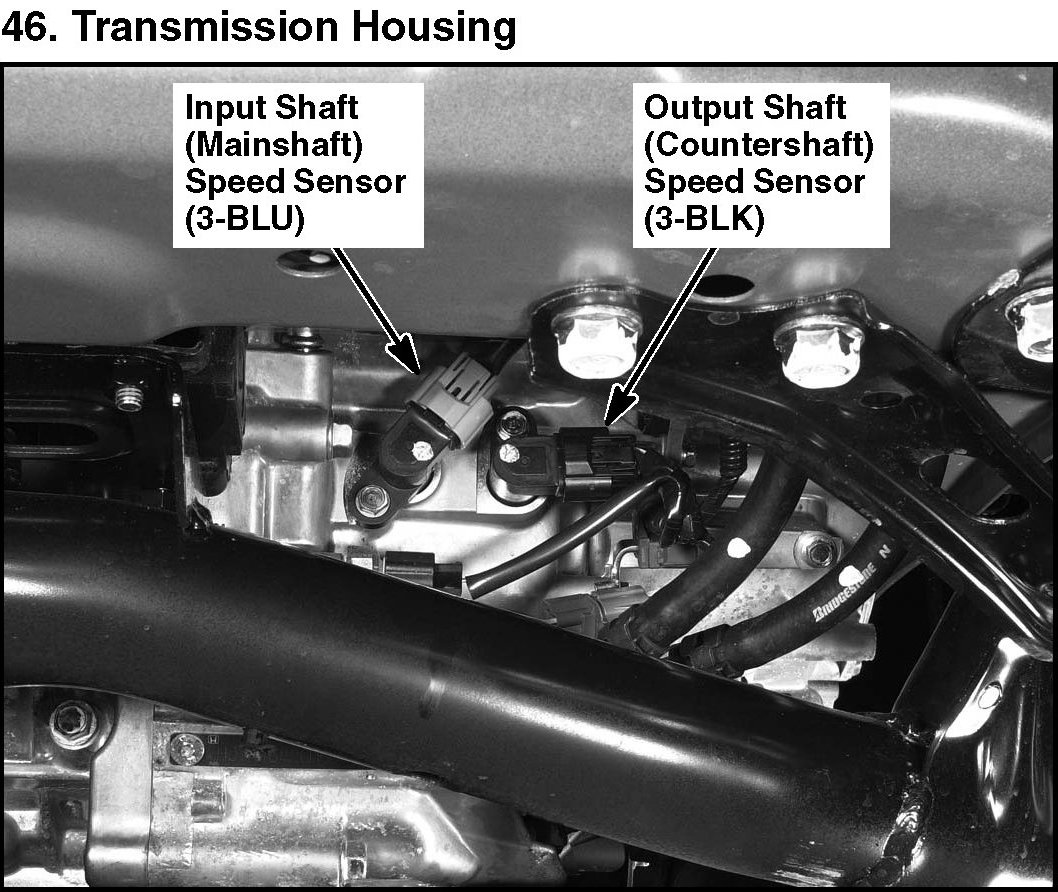 46. Transmission Housing

Input Shaft (Mainshaft) Speed Sensor (3-BLU)

Output Shaft (Countershaft) Speed Sensor (3-BLK)

BRIDGESTONE N