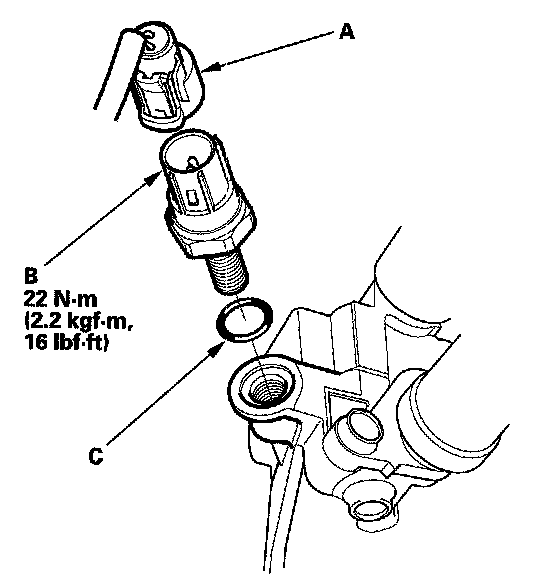 A

B
22 N·m
(2.2 kgf·m,
16 lbf·ft)

C