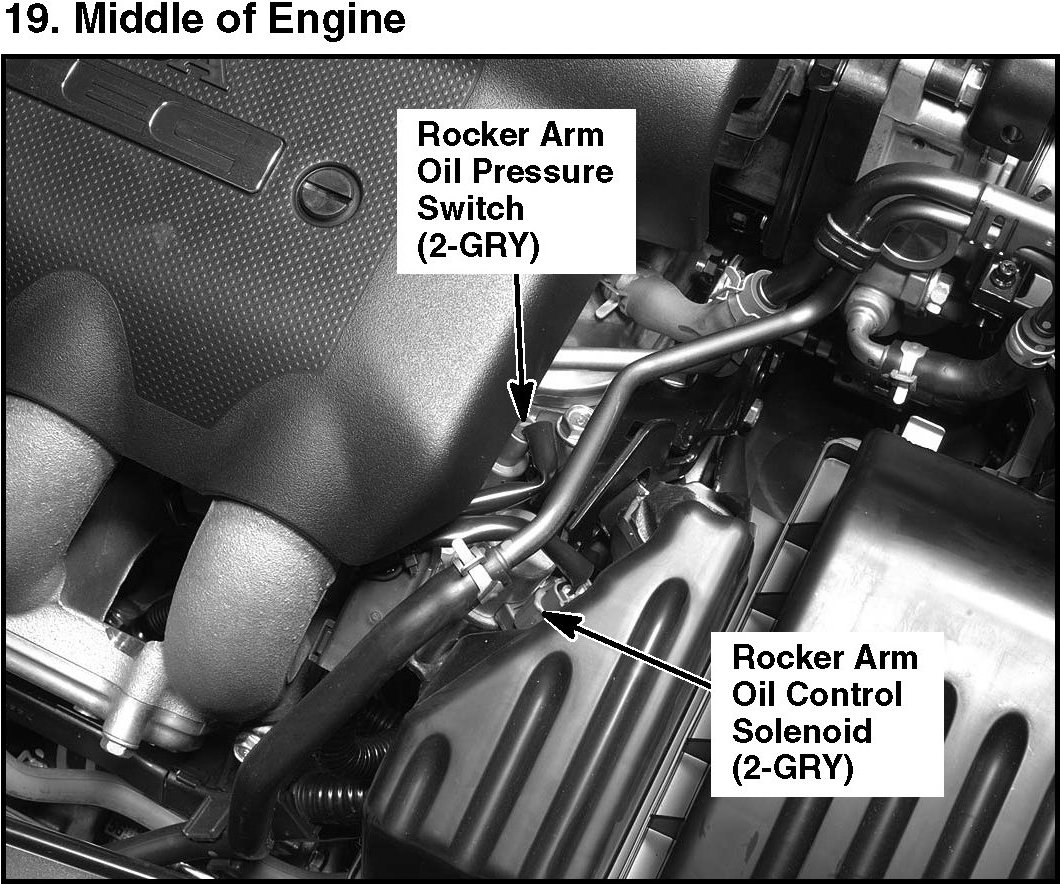 19. Middle of Engine

Rocker Arm Oil Pressure Switch (2-GRY)

Rocker Arm Oil Control Solenoid (2-GRY)