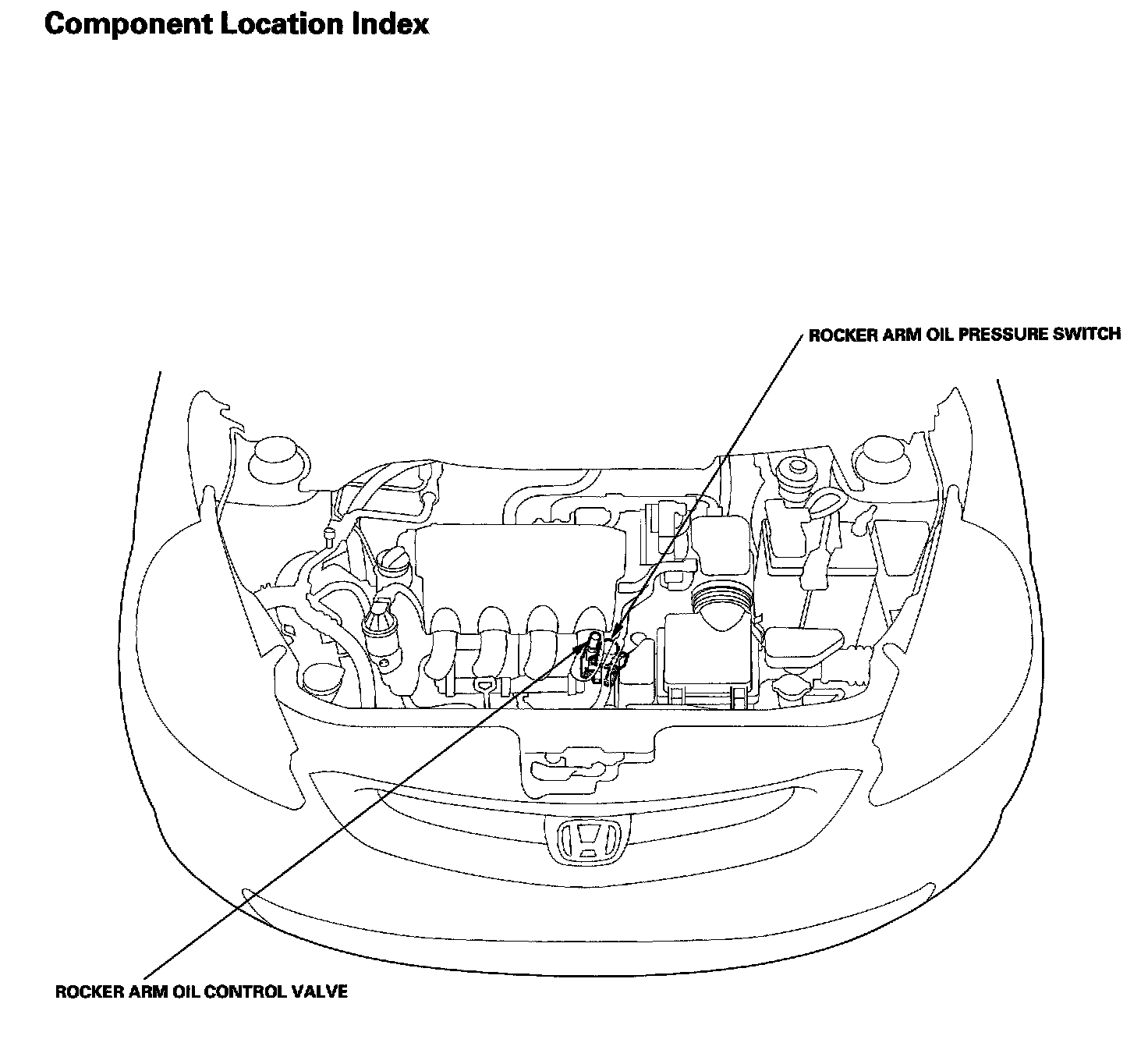 Component Location Index

ROCKER ARM OIL PRESSURE SWITCH

ROCKER ARM OIL CONTROL VALVE