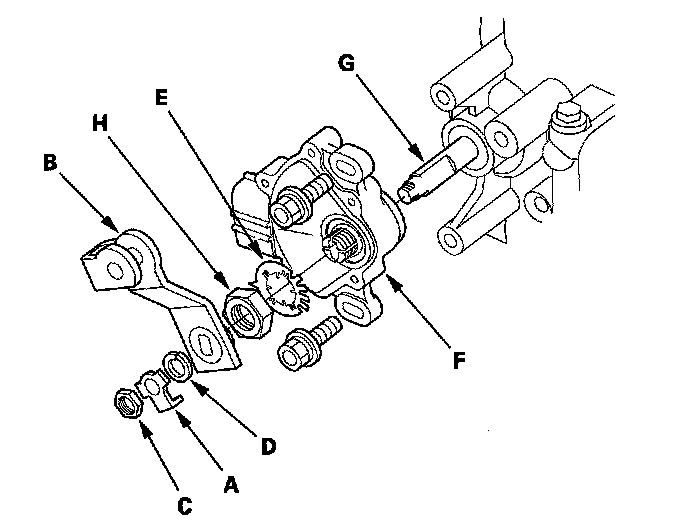 G
E
H
B
F
D
A
C