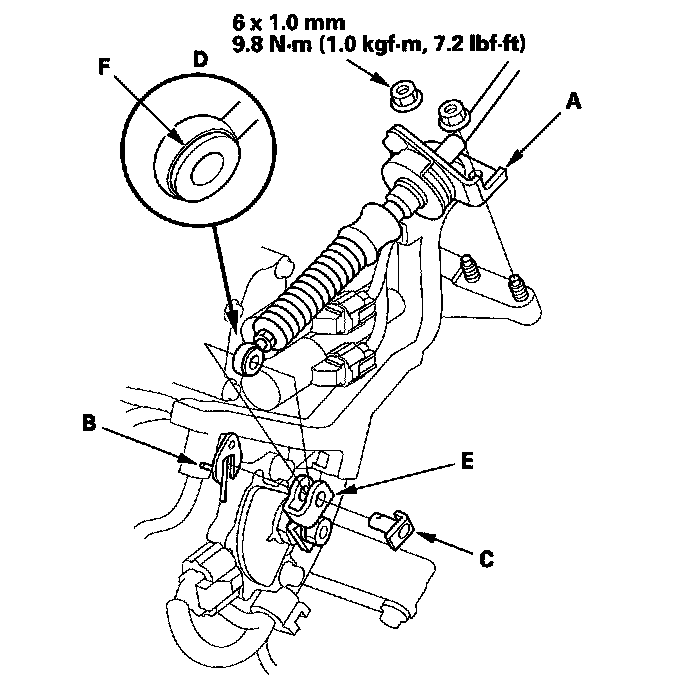 6 x 1.0 mm
9.8 N·m (1.0 kgf·m, 7.2 lbf·ft)

F
D
A
B
E
C