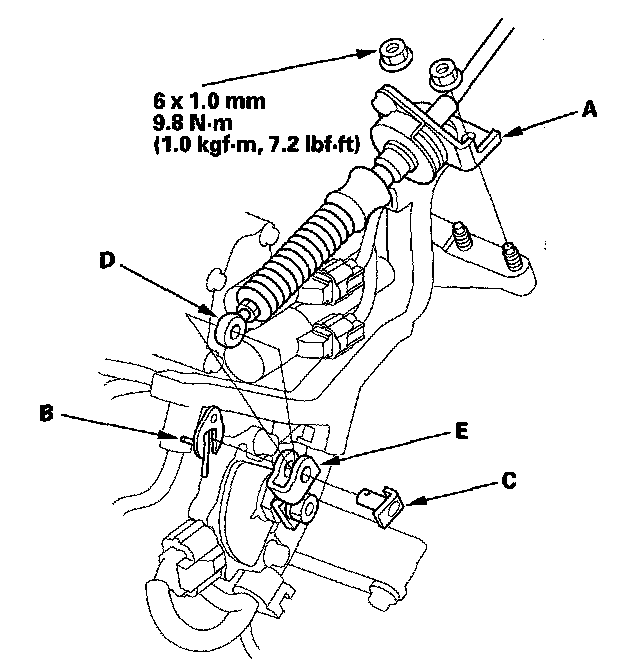 6 x 1.0 mm
9.8 N·m
(1.0 kgf·m, 7.2 lbf·ft)

A

D

B

E

C