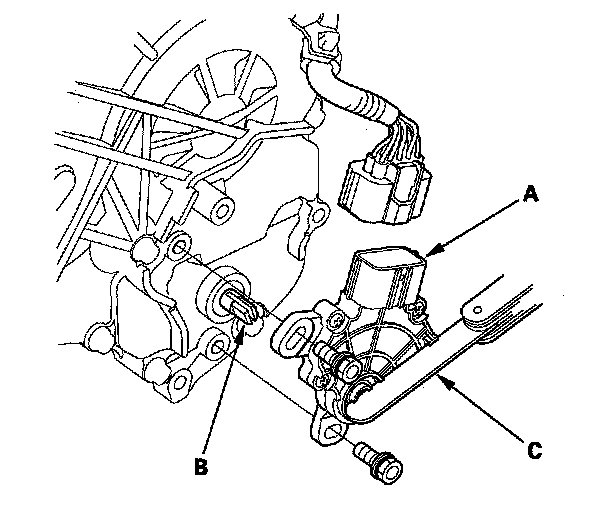 A

B

C