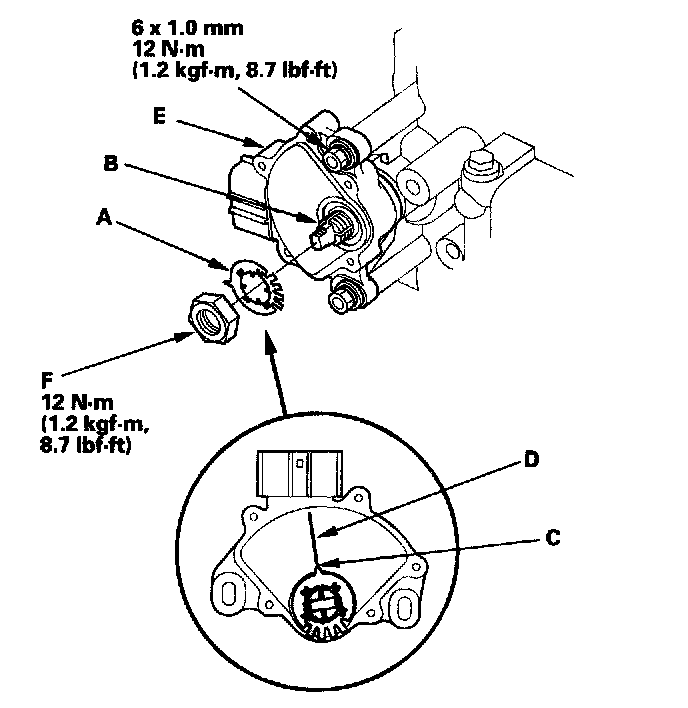 6 x 1.0 mm
12 N·m
(1.2 kgf·m, 8.7 lbf·ft)

E

B

A

F
12 N·m
(1.2 kgf·m,
8.7 lbf·ft)

D

C