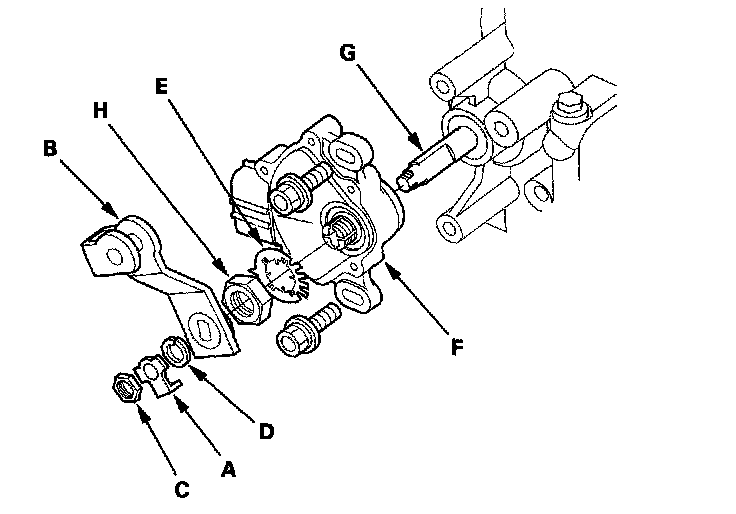 G
E
H
B
F
D
A
C