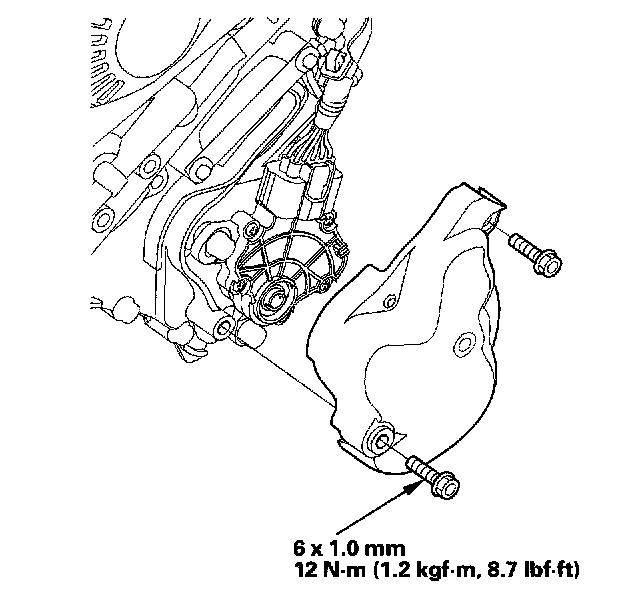 6 x 1.0 mm
12 N·m (1.2 kgf·m, 8.7 lbf·ft)