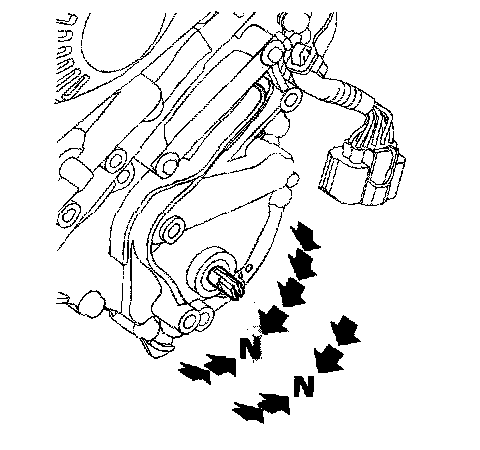 N
N