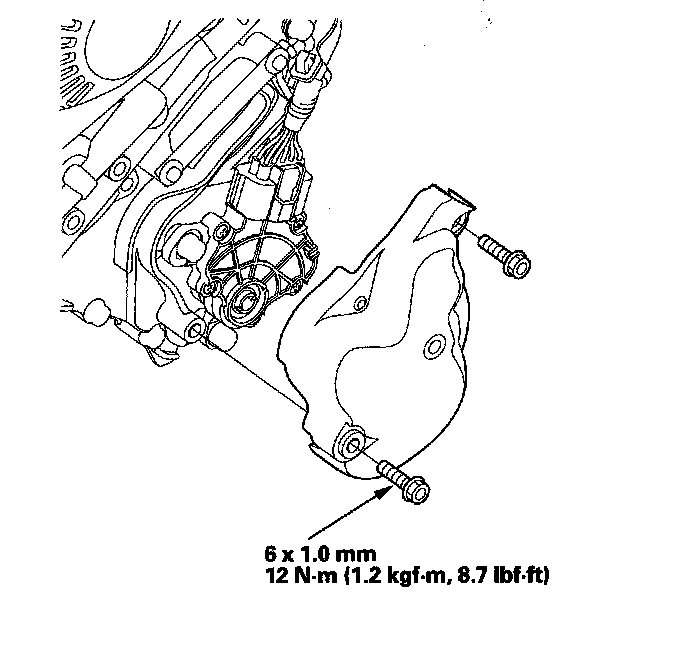 6 x 1.0 mm
12 N·m (1.2 kgf·m, 8.7 lbf·ft)