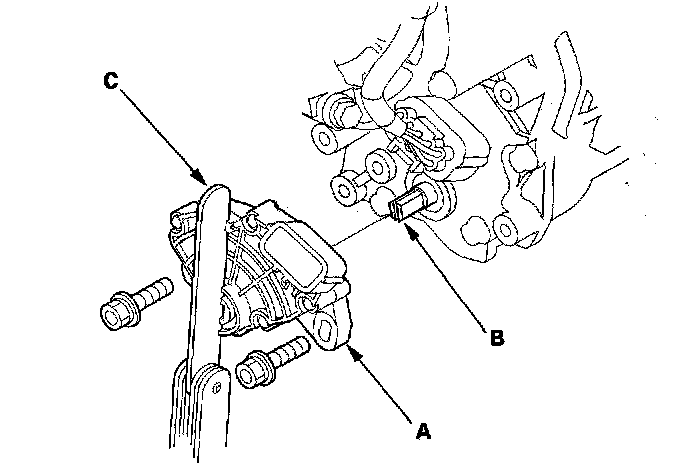 C
B
A