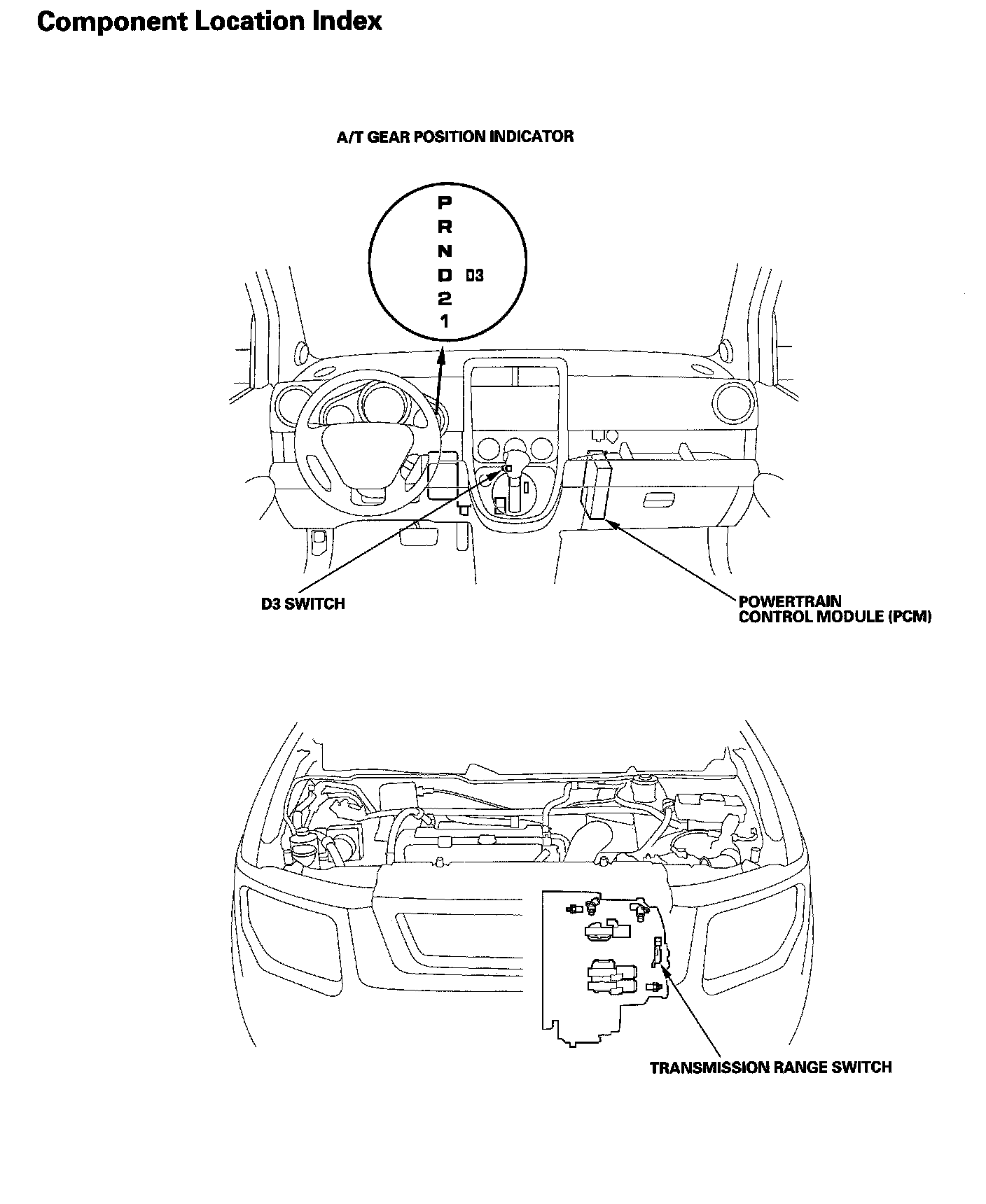 Component Location Index

A/T GEAR POSITION INDICATOR

P
R
N
D D3
2
1

D3 SWITCH

POWERTRAIN CONTROL MODULE (PCM)

TRANSMISSION RANGE SWITCH