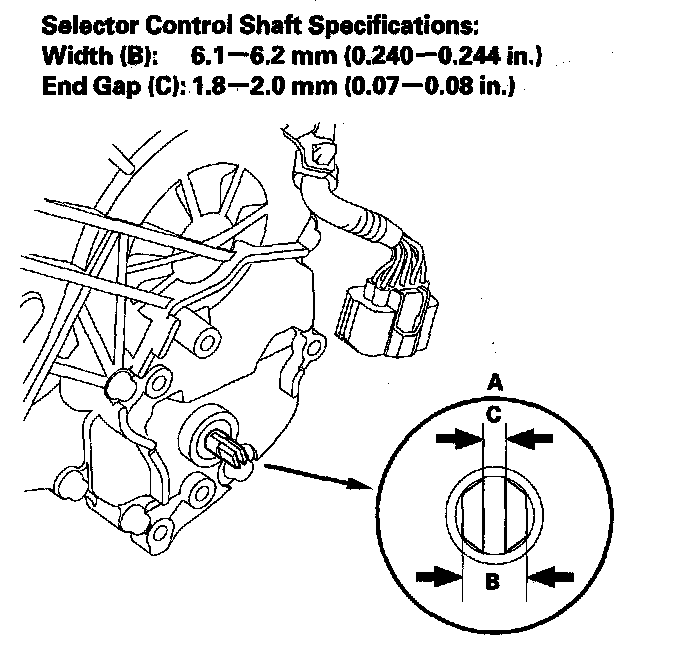 Selector Control Shaft Specifications:
Width (B): 6.1—6.2 mm (0.240—0.244 in.)
End Gap (C): 1.8—2.0 mm (0.07—0.08 in.)

A
C
B