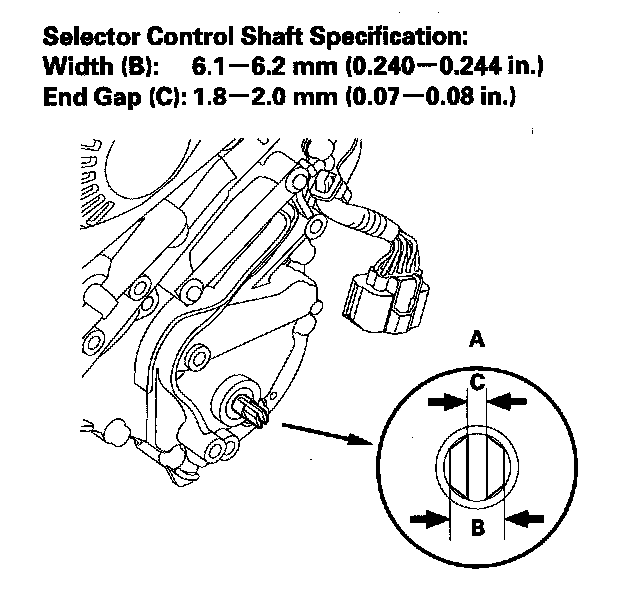 Selector Control Shaft Specification:
Width (B): 6.1—6.2 mm (0.240—0.244 in.)
End Gap (C): 1.8—2.0 mm (0.07—0.08 in.)

A
C
B