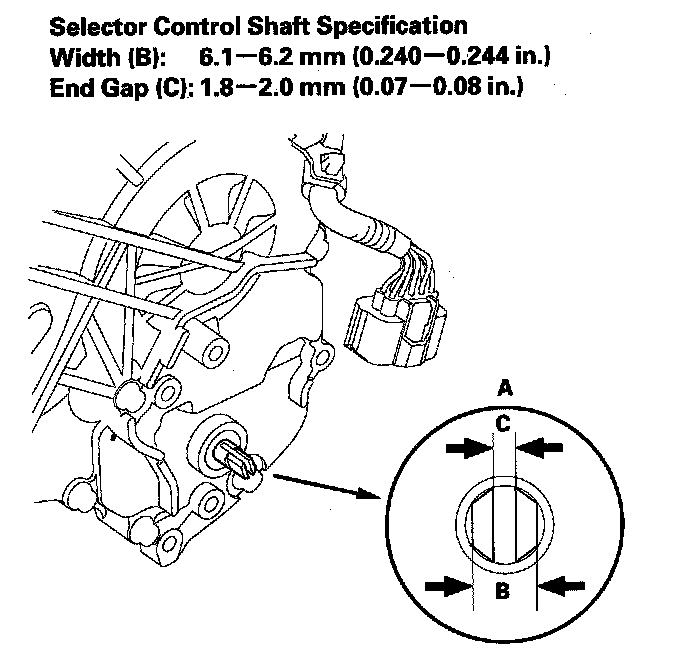 Selector Control Shaft Specification
Width (B): 6.1—6.2 mm (0.240—0.244 in.)
End Gap (C): 1.8—2.0 mm (0.07—0.08 in.)

A
C
B