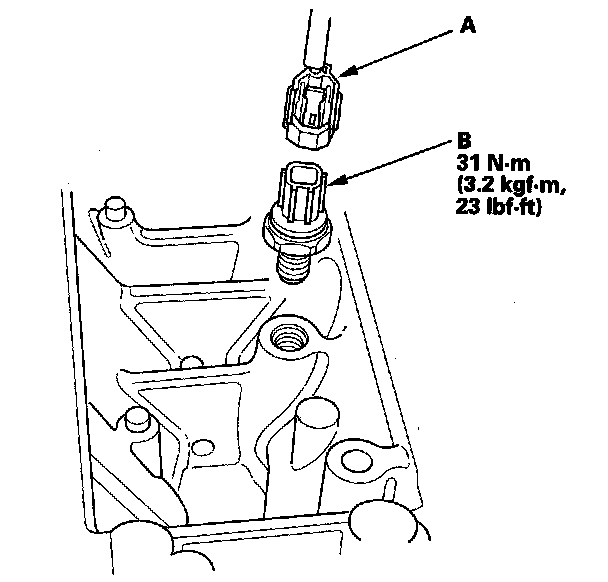 A

B
31 N·m
(3.2 kgf·m,
23 lbf·ft)