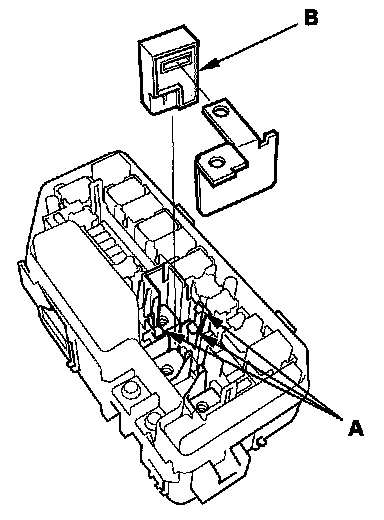 B

A