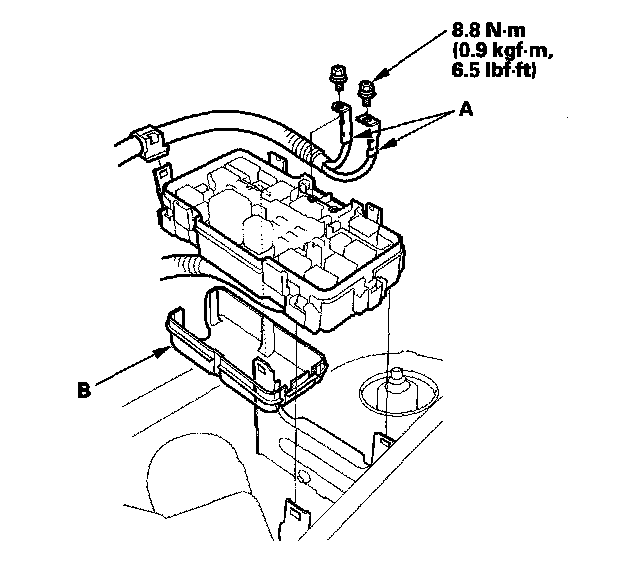 8.8 N·m
(0.9 kgf·m,
6.5 lbf·ft)

A

B