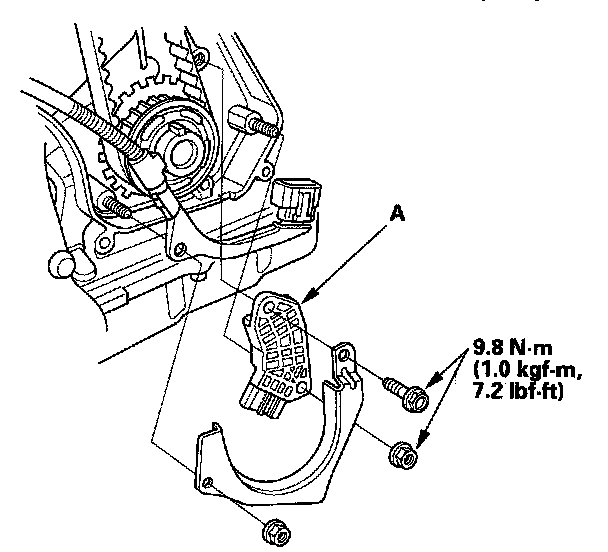 A

9.8 N·m (1.0 kgf·m, 7.2 lbf·ft)