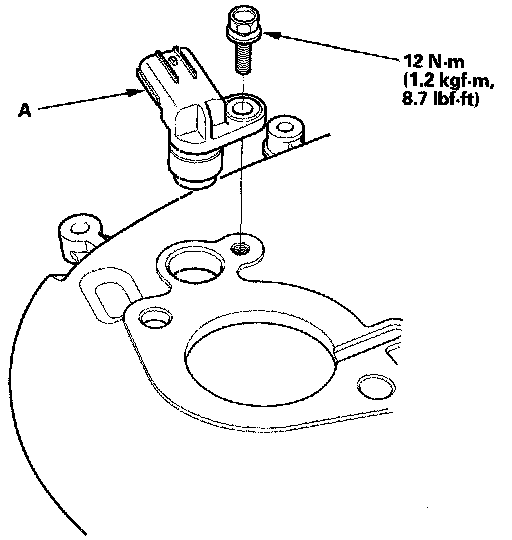 12 N·m
(1.2 kgf·m,
8.7 lbf·ft)

A