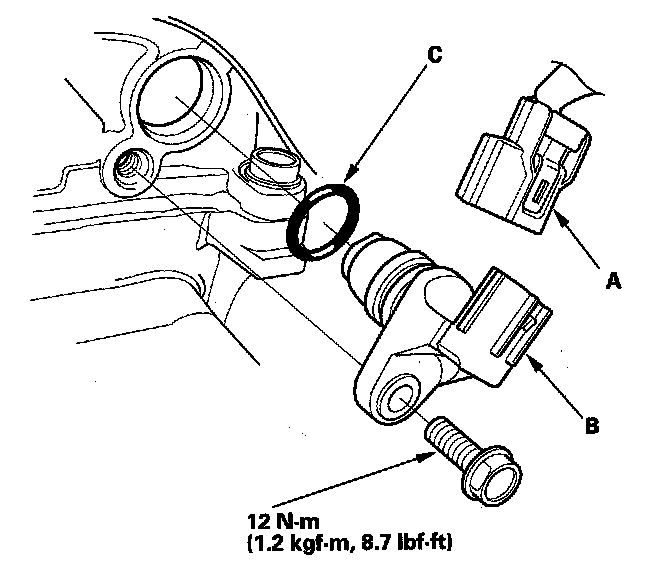 C

A

B

12 N·m
(1.2 kgf·m, 8.7 lbf·ft)