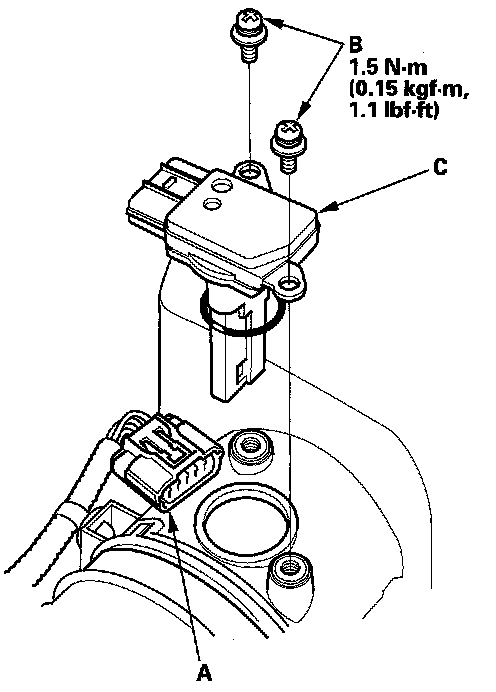 B
1.5 N·m
(0.15 kgf·m,
1.1 lbf·ft)

C

A