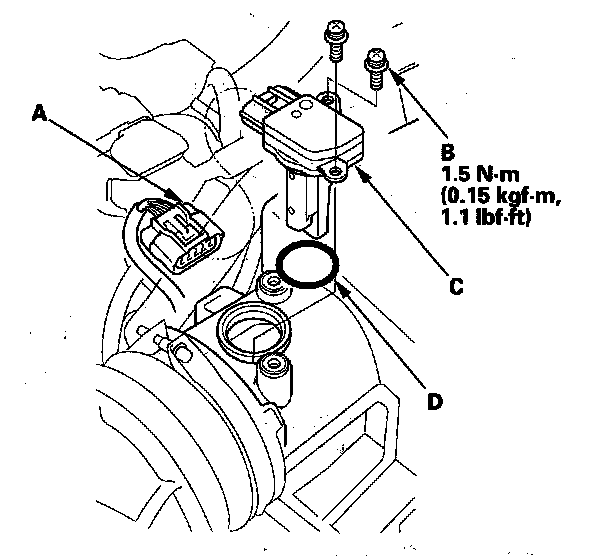 A

B
1.5 N·m
(0.15 kgf·m,
1.1 lbf·ft)

C

D