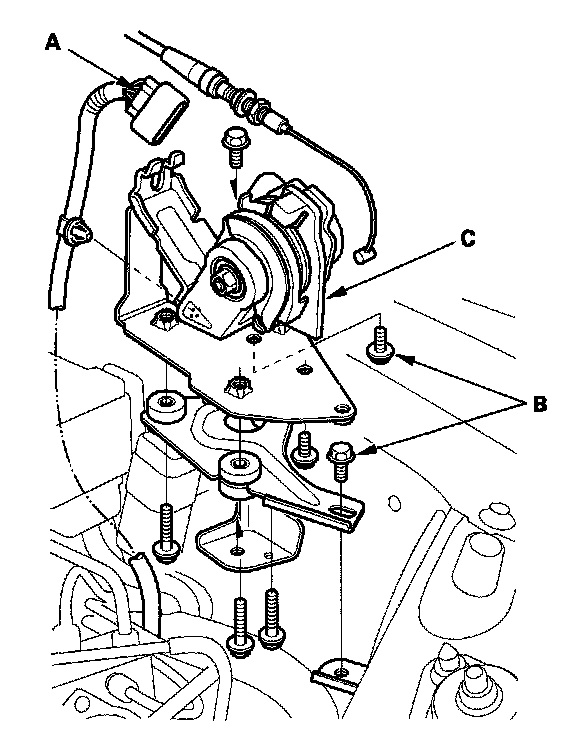 A
C
B