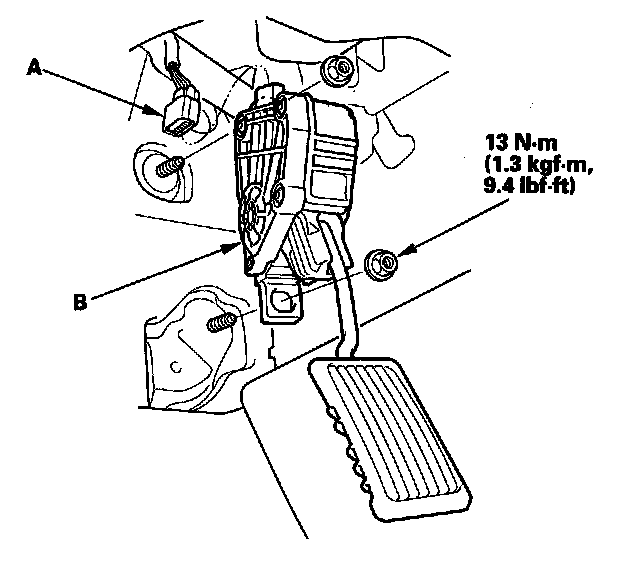 A

13 N·m
(1.3 kgf·m,
9.4 lbf·ft)

B