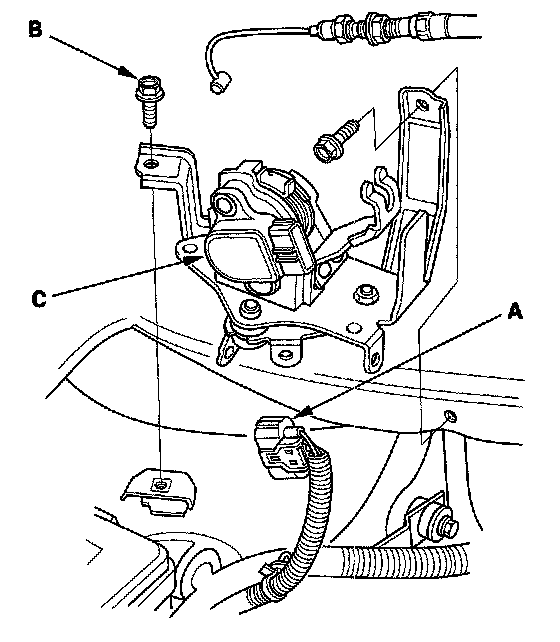 B

C

A