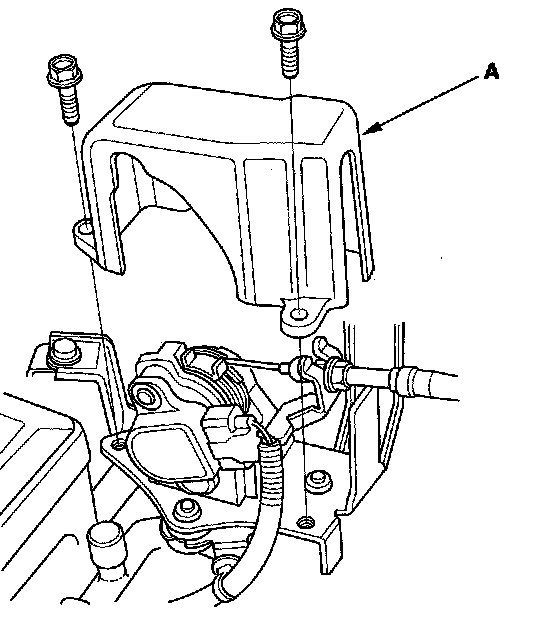 A