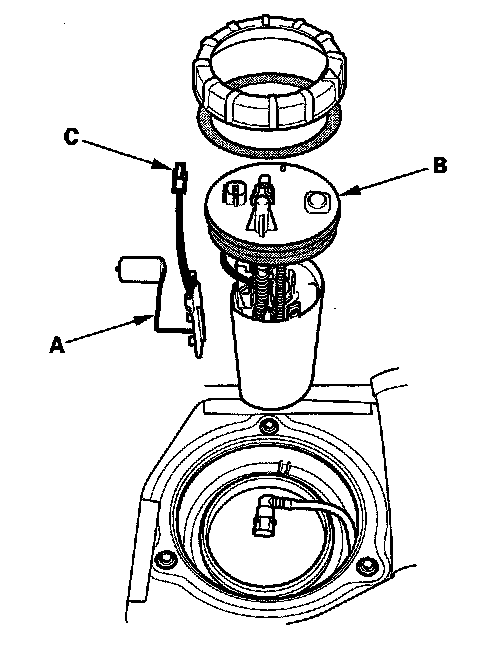 C

B

A