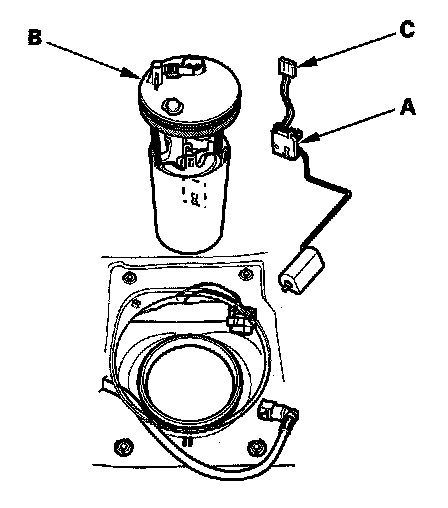 B
C
A